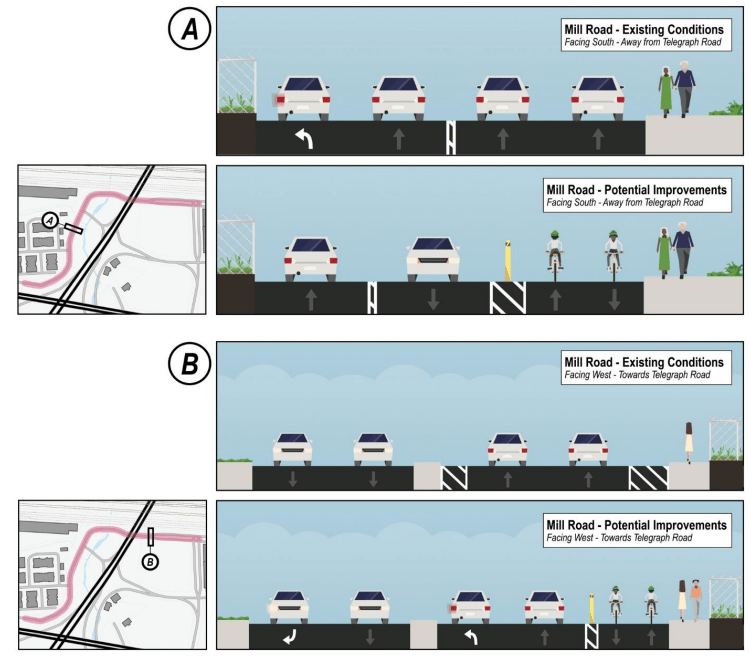 A

Mill Road - Existing Conditions
Facing South - Away from Telegraph Road

A

Mill Road - Potential Improvements
Facing South - Away from Telegraph Road

B

Mill Road - Existing Conditions
Facing West - Towards Telegraph Road

B

Mill Road - Potential Improvements
Facing West - Towards Telegraph Road